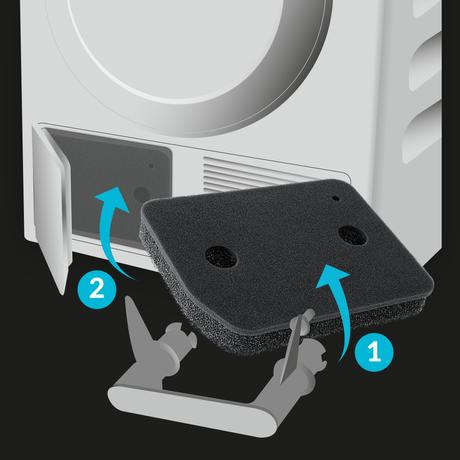 2

1